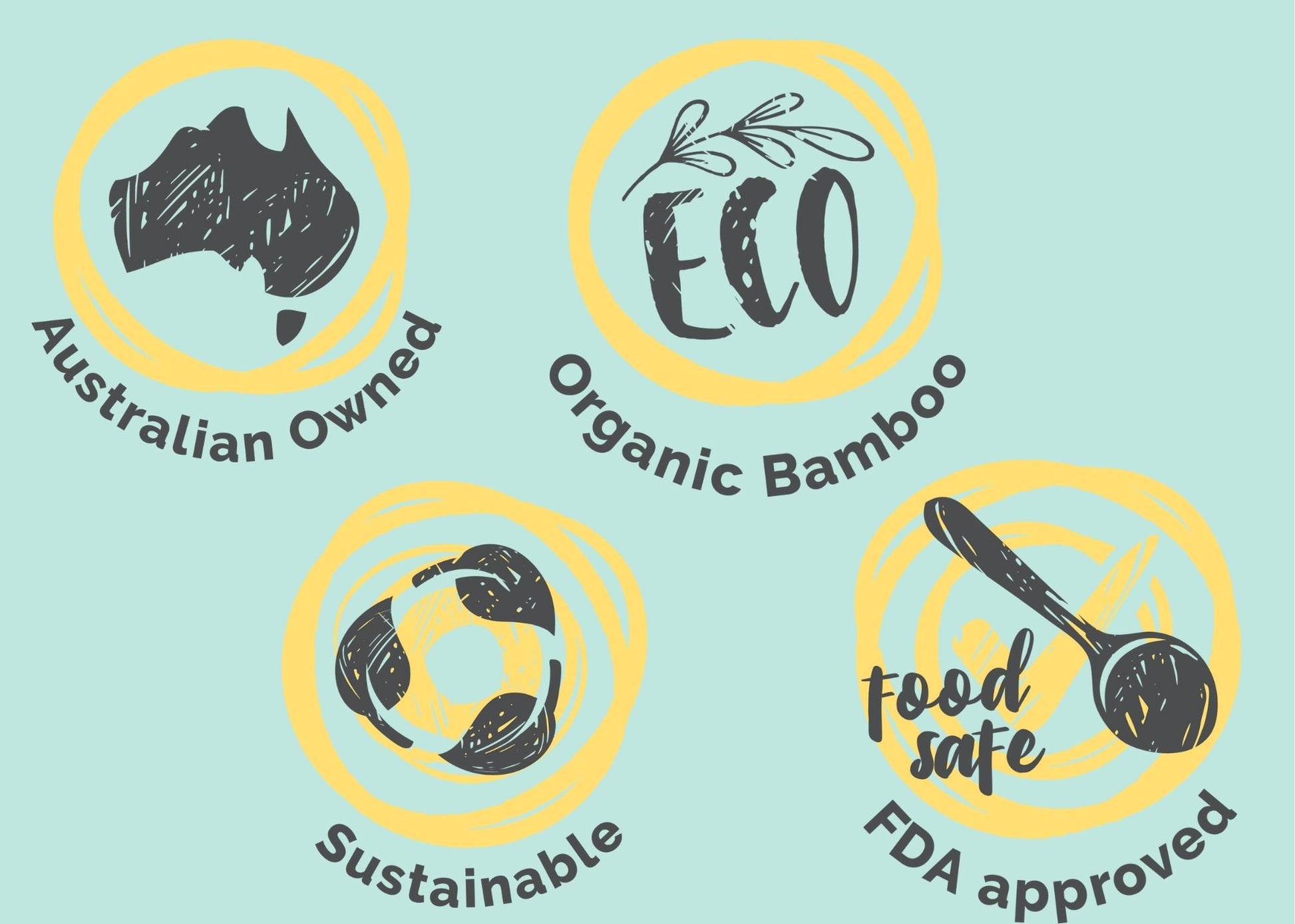 Australian Owned

ECO

Organic Bamboo

Sustainable

food safe

FDA approved